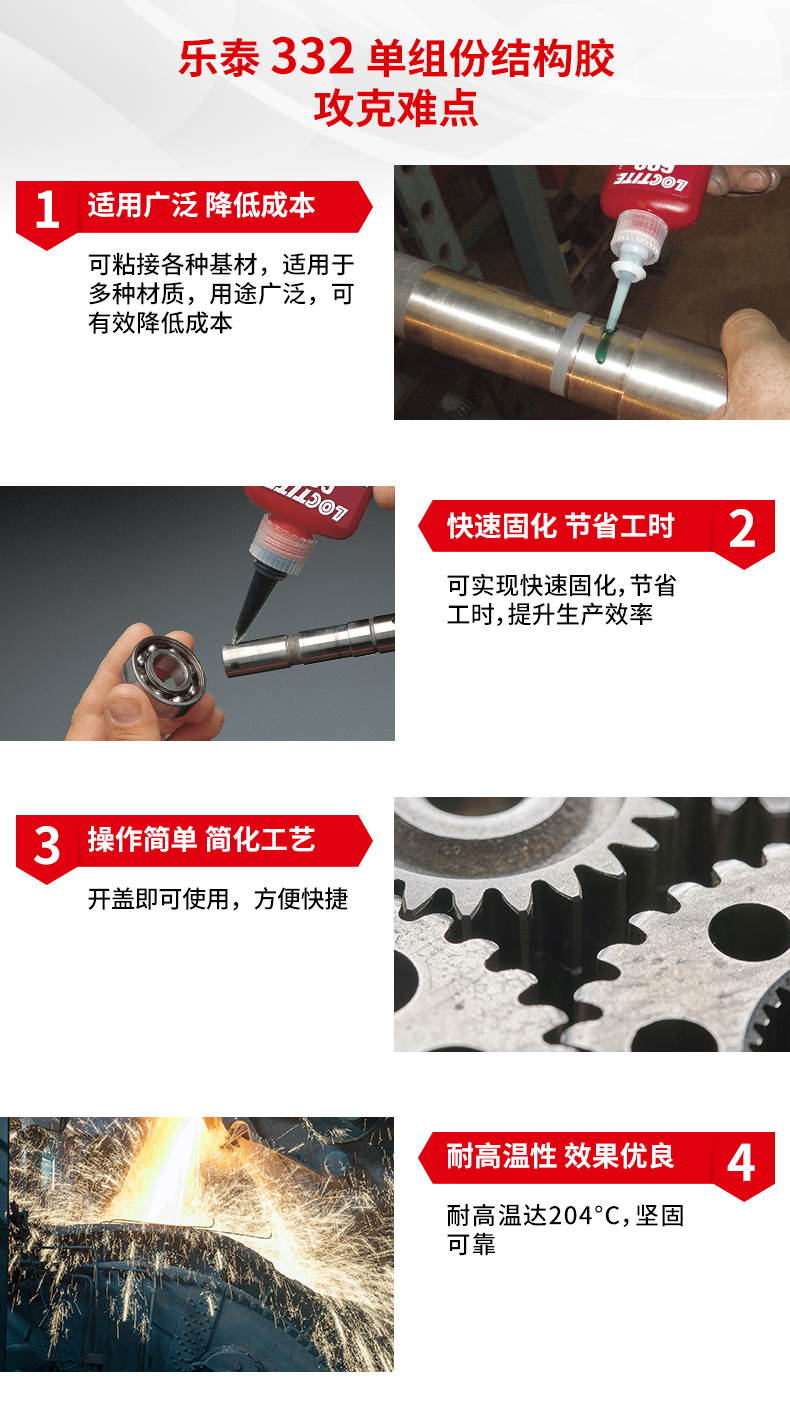 乐泰 332 单组份结构胶
攻克难点

1 适用广泛 降低成本

可粘接各种基材，适用于多种材质，用途广泛，可有效降低成本

LOCTITE

LOCTITE

快速固化 节省工时 2

可实现快速固化,节省工时,提升生产效率

3 操作简单 简化工艺

开盖即可使用，方便快捷

耐高温性 效果优良 4

耐高温达204°C,坚固可靠